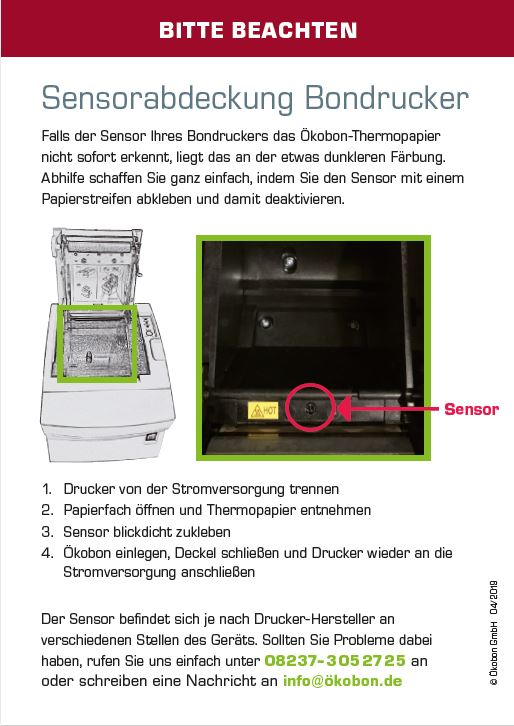 BITTE BEACHTEN

Sensorabdeckung Bondrucker

Falls der Sensor Ihres Bondruckers das Ökobon-Thermopapier nicht sofort erkennt, liegt das an der etwas dunkleren Färbung. Abhilfe schaffen Sie ganz einfach, indem Sie den Sensor mit einem Papierstreifen abkleben und damit deaktivieren.

HOT

Sensor

1. Drucker von der Stromversorgung trennen
2. Papierfach öffnen und Thermopapier entnehmen
3. Sensor blickdicht zukleben
4. Ökobon einlegen, Deckel schließen und Drucker wieder an die Stromversorgung anschließen

Der Sensor befindet sich je nach Drucker-Hersteller an verschiedenen Stellen des Geräts. Sollten Sie Probleme dabei haben, rufen Sie uns einfach unter 08237-3052725 an oder schreiben eine Nachricht an info@ökobon.de

© Ökobon GmbH Q4/2019