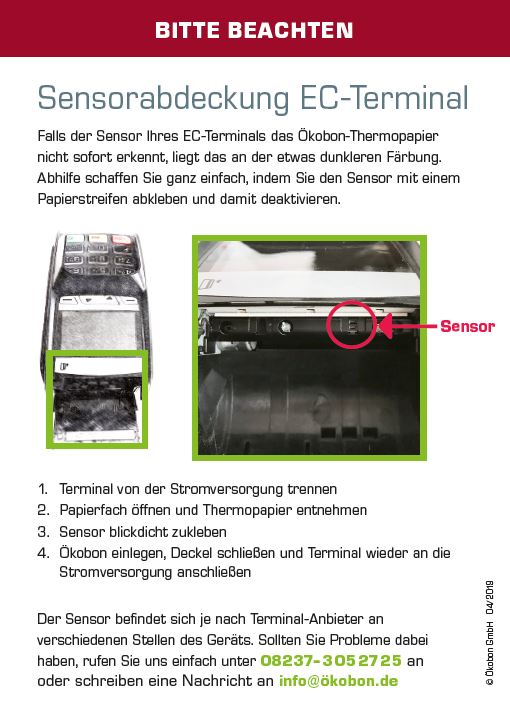 BITTE BEACHTEN

Sensorabdeckung EC-Terminal

Falls der Sensor Ihres EC-Terminals das Ökobon-Thermopapier nicht sofort erkennt, liegt das an der etwas dunkleren Färbung. Abhilfe schaffen Sie ganz einfach, indem Sie den Sensor mit einem Papierstreifen abkleben und damit deaktivieren.

Sensor

1. Terminal von der Stromversorgung trennen
2. Papierfach öffnen und Thermopapier entnehmen
3. Sensor blickdicht zukleben
4. Ökobon einlegen, Deckel schließen und Terminal wieder an die Stromversorgung anschließen

Der Sensor befindet sich je nach Terminal-Anbieter an verschiedenen Stellen des Geräts. Sollten Sie Probleme dabei haben, rufen Sie uns einfach unter 08237-3052725 an oder schreiben eine Nachricht an info@ökobon.de

© Ökobon GmbH 04/2019